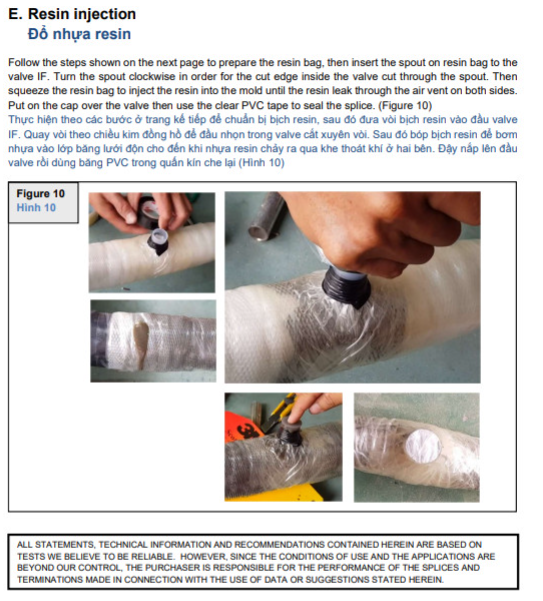 E. Resin injection
Đổ nhựa resin

Follow the steps shown on the next page to prepare the resin bag, then insert the spout on resin bag to the valve IF. Turn the spout clockwise in order for the cut edge inside the valve cut through the spout. Then squeeze the resin bag to inject the resin into the mold until the resin leak through the air vent on both sides. Put on the cap over the valve then use the clear PVC tape to seal the splice. (Figure 10)
Thực hiện theo các bước ở trang kế tiếp để chuẩn bị bịch resin, sau đó đưa vòi bịch resin vào đầu valve IF. Quay vòi theo chiều kim đồng hồ để đầu nhọn trong valve cắt xuyên vòi. Sau đó bóp bịch resin để bơm nhựa vào lớp băng lưới độn cho đến khi nhựa resin chảy ra qua khe thoát khí ở hai bên. Đậy nắp lên đầu valve rồi dùng băng PVC trong quấn kín che lại (Hình 10)

Figure 10
Hình 10

ALL STATEMENTS, TECHNICAL INFORMATION AND RECOMMENDATIONS CONTAINED HEREIN ARE BASED ON TESTS WE BELIEVE TO BE RELIABLE. HOWEVER, SINCE THE CONDITIONS OF USE AND THE APPLICATIONS ARE BEYOND OUR CONTROL, THE PURCHASER IS RESPONSIBLE FOR THE PERFORMANCE OF THE SPLICES AND TERMINATIONS MADE IN CONNECTION WITH THE USE OF DATA OR SUGGESTIONS STATED HEREIN.