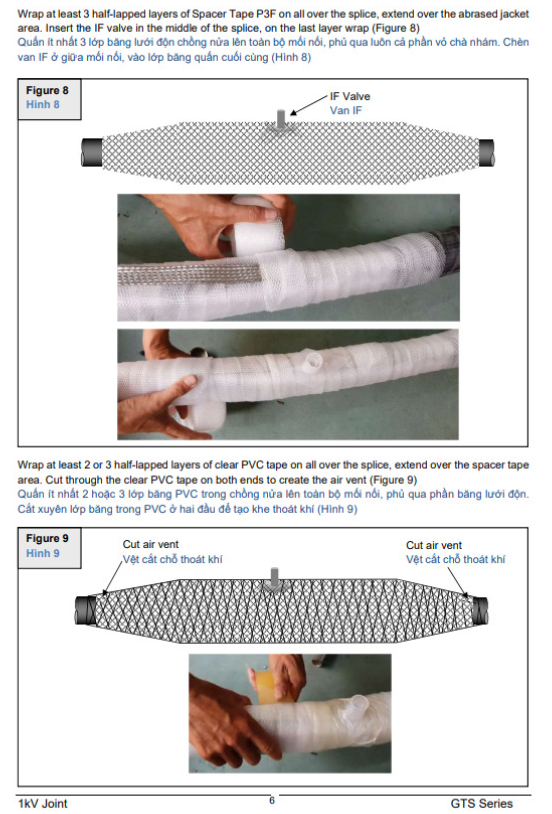 Wrap at least 3 half-lapped layers of Spacer Tape P3F on all over the splice, extend over the abrased jacket area. Insert the IF valve in the middle of the splice, on the last layer wrap (Figure 8)
Quấn ít nhất 3 lớp băng lưới độn chồng nửa lên toàn bộ mối nối, phủ qua luôn cả phần vỏ chà nhám. Chèn van IF ở giữa mối nối, vào lớp băng quấn cuối cùng (Hình 8)

Figure 8
Hình 8

IF Valve
Van IF

Wrap at least 2 or 3 half-lapped layers of clear PVC tape on all over the splice, extend over the spacer tape area. Cut through the clear PVC tape on both ends to create the air vent (Figure 9)
Quấn ít nhất 2 hoặc 3 lớp băng PVC trong chồng nửa lên toàn bộ mối nối, phủ qua phần băng lưới độn. Cắt xuyên lớp băng trong PVC ở hai đầu để tạo khe thoát khí (Hình 9)

Figure 9
Hình 9

Cut air vent
Vệt cắt chỗ thoát khí

Cut air vent
Vệt cắt chỗ thoát khí

1kV Joint
6
GTS Series