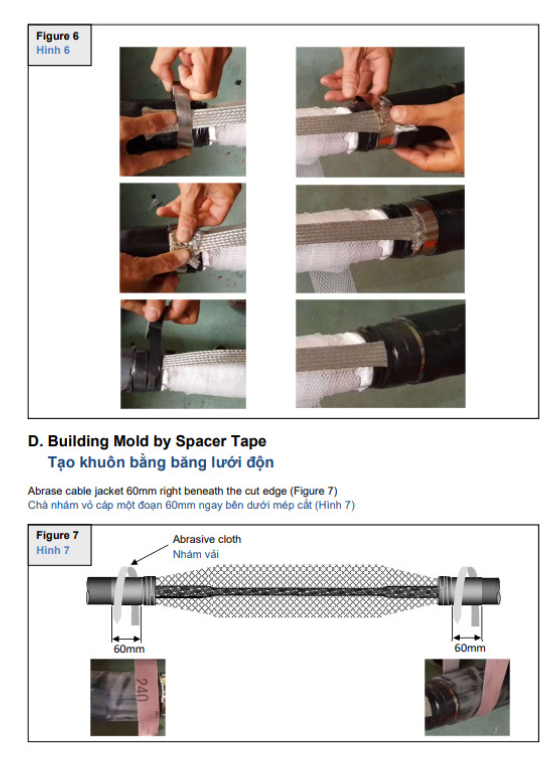 Figure 6
Hình 6

D. Building Mold by Spacer Tape
Tạo khuôn bằng băng lưới độn

Abrase cable jacket 60mm right beneath the cut edge (Figure 7)
Chà nhám vỏ cáp một đoạn 60mm ngay bên dưới mép cắt (Hình 7)

Figure 7
Hình 7

Abrasive cloth
Nhám vải

60mm

60mm

240