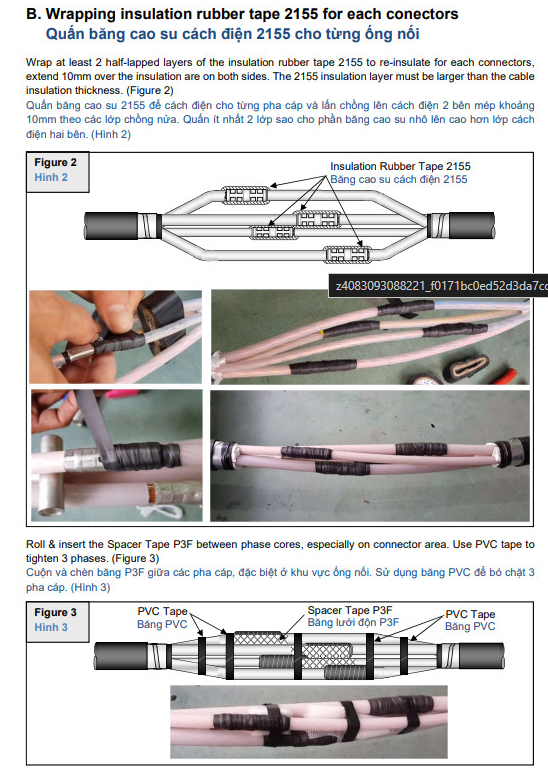 B. Wrapping insulation rubber tape 2155 for each conectors
Quấn băng cao su cách điện 2155 cho từng ống nối

Wrap at least 2 half-lapped layers of the insulation rubber tape 2155 to re-insulate for each connectors, extend 10mm over the insulation are on both sides. The 2155 insulation layer must be larger than the cable insulation thickness. (Figure 2)
Quấn băng cao su 2155 để cách điện cho từng pha cáp và lấn chồng lên cách điện 2 bên mép khoảng 10mm theo các lớp chồng nửa. Quấn ít nhất 2 lớp sao cho phần băng cao su nhô lên cao hơn lớp cách điện hai bên. (Hình 2)

Figure 2
Hình 2

Insulation Rubber Tape 2155
Băng cao su cách điện 2155

z4083093088221_f0171bc0ed52d3da7c

Roll & insert the Spacer Tape P3F between phase cores, especially on connector area. Use PVC tape to tighten 3 phases. (Figure 3)
Cuộn và chèn băng P3F giữa các pha cáp, đặc biệt ở khu vực ống nối. Sử dụng băng PVC để bó chặt 3 pha cáp. (Hình 3)

Figure 3
Hình 3

PVC Tape
Băng PVC

Spacer Tape P3F
Băng lưới độn P3F

PVC Tape
Băng PVC