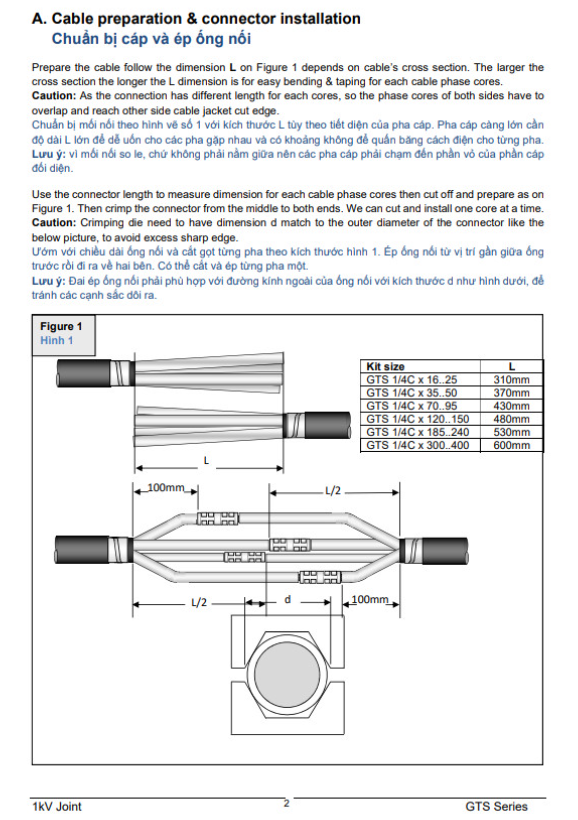 A. Cable preparation & connector installation
Chuẩn bị cáp và ép ống nối

Prepare the cable follow the dimension L on Figure 1 depends on cable's cross section. The larger the cross section the longer the L dimension is for easy bending & taping for each cable phase cores.
Caution: As the connection has different length for each cores, so the phase cores of both sides have to overlap and reach other side cable jacket cut edge.
Chuẩn bị mối nối theo hình vẽ số 1 với kích thước L tùy theo tiết diện của pha cáp. Pha cáp càng lớn cần độ dài L lớn để dễ uốn cho các pha gặp nhau và có khoảng không để quấn băng cách điện cho từng pha.
Lưu ý: vì mối nối so le, chứ không phải nằm giữa nên các pha cáp phải chạm đến phần vỏ của phần cáp đối diện.

Use the connector length to measure dimension for each cable phase cores then cut off and prepare as on Figure 1. Then crimp the connector from the middle to both ends. We can cut and install one core at a time.
Caution: Crimping die need to have dimension d match to the outer diameter of the connector like the below picture, to avoid excess sharp edge.
Ướm với chiều dài ống nối và cắt gọt từng pha theo kích thước hình 1. Ép ống nối từ vị trí gần giữa ống trước rồi đi ra về hai bên. Có thể cắt và ép từng pha một.
Lưu ý: Đai ép ống nối phải phù hợp với đường kính ngoài của ống nối với kích thước d như hình dưới, để tránh các cạnh sắc dôi ra.

Figure 1
Hình 1

| Kit size | L |
|---|---|
| GTS 1/4C x 16..25 | 310mm |
| GTS 1/4C x 35..50 | 370mm |
| GTS 1/4C x 70..95 | 430mm |
| GTS 1/4C x 120..150 | 480mm |
| GTS 1/4C x 185..240 | 530mm |
| GTS 1/4C x 300..400 | 600mm |

L
100mm
L/2
L/2
d
100mm

1kV Joint 2 GTS Series