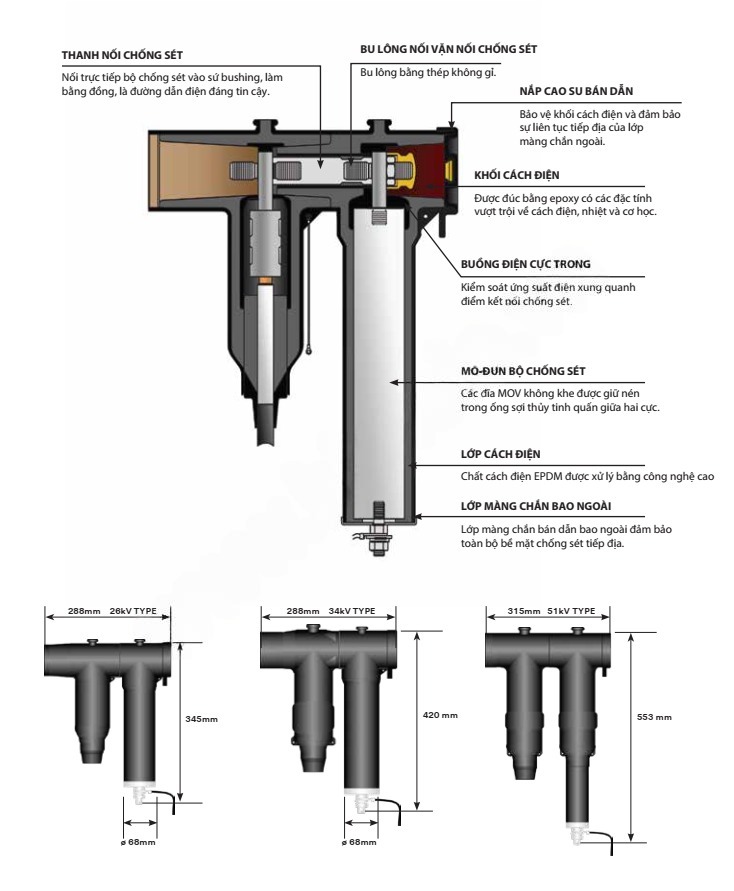 THANH NỐI CHỐNG SÉT
Nối trực tiếp bộ chống sét vào sứ bushing, làm bằng đồng, là đường dẫn điện đáng tin cậy.

BU LÔNG NỐI VẶN NỐI CHỐNG SÉT
Bu lông bằng thép không gỉ.

NẮP CAO SU BÁN DẪN
Bảo vệ khối cách điện và đảm bảo sự liên tục tiếp địa của lớp màng chắn ngoài.

KHỐI CÁCH ĐIỆN
Được đúc bằng epoxy có các đặc tính vượt trội về cách điện, nhiệt và cơ học.

BUỒNG ĐIỆN CỰC TRONG
Kiểm soát ứng suất điện xung quanh điểm kết nối chống sét.

MÔ-ĐUN BỘ CHỐNG SÉT
Các đĩa MOV không khe được giữ nén trong ống sợi thủy tinh quấn giữa hai cực.

LỚP CÁCH ĐIỆN
Chất cách điện EPDM được xử lý bằng công nghệ cao

LỚP MÀNG CHẮN BAO NGOÀI
Lớp màng chắn bán dẫn bao ngoài đảm bảo toàn bộ bề mặt chống sét tiếp địa.

288mm 26kV TYPE
345mm
ø 68mm

288mm 34kV TYPE
420 mm
ø 68mm

315mm 51kV TYPE
553 mm